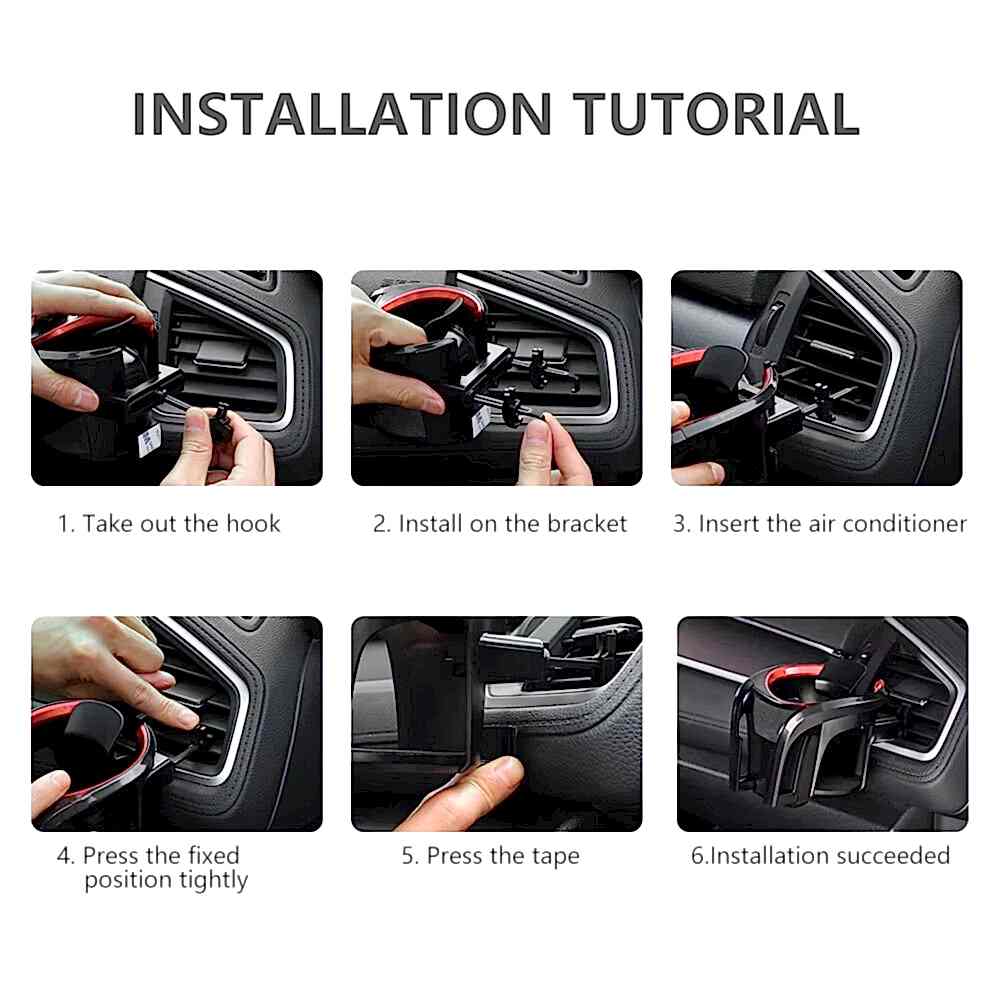 INSTALLATION TUTORIAL

1. Take out the hook

2. Install on the bracket

3. Insert the air conditioner

4. Press the fixed position tightly

5. Press the tape

6.Installation succeeded